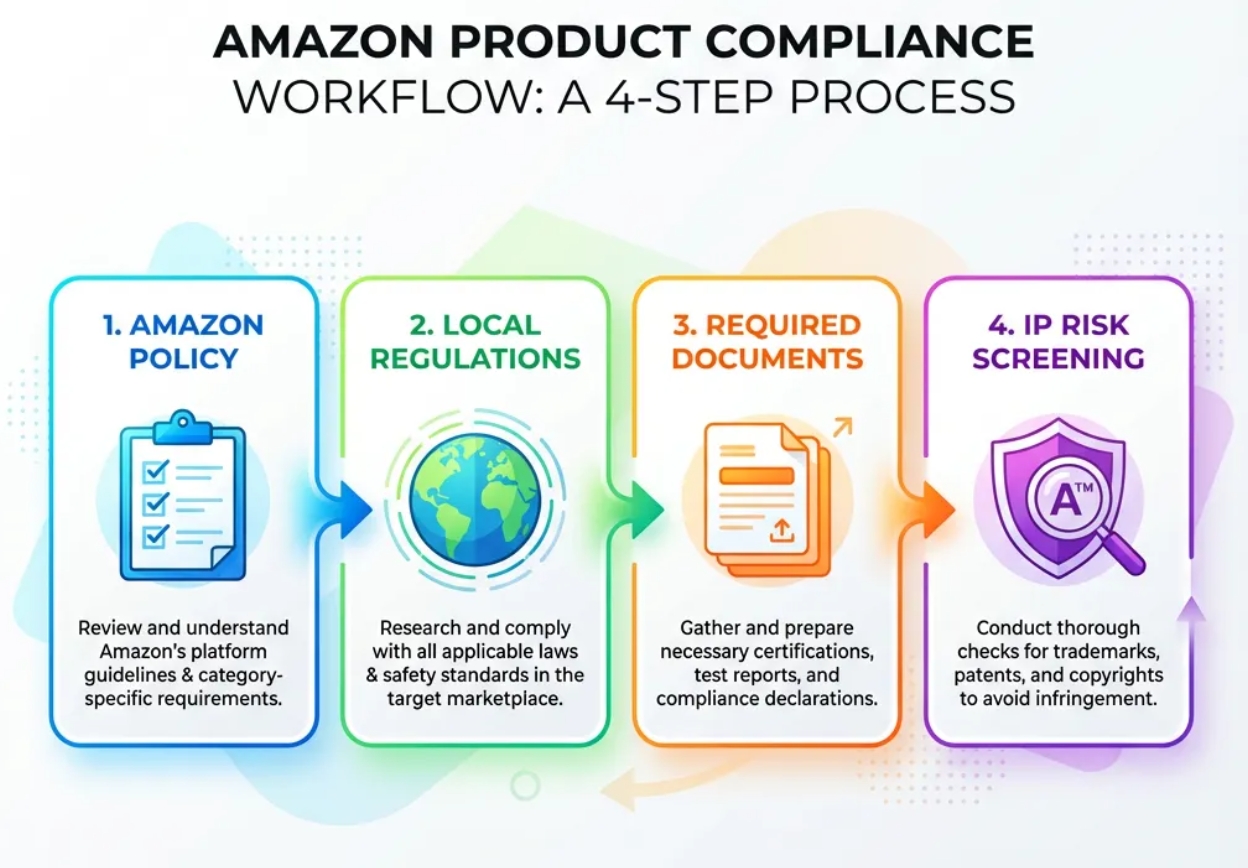 AMAZON PRODUCT COMPLIANCE
WORKFLOW: A 4-STEP PROCESS

1. AMAZON POLICY

Review and understand Amazon's platform guidelines & category-specific requirements.

2. LOCAL REGULATIONS

Research and comply with all applicable laws & safety standards in the target marketplace.

3. REQUIRED DOCUMENTS

Gather and prepare necessary certifications, test reports, and compliance declarations.

4. IP RISK SCREENING

A™

Conduct thorough checks for trademarks, patents, and copyrights to avoid infringement.