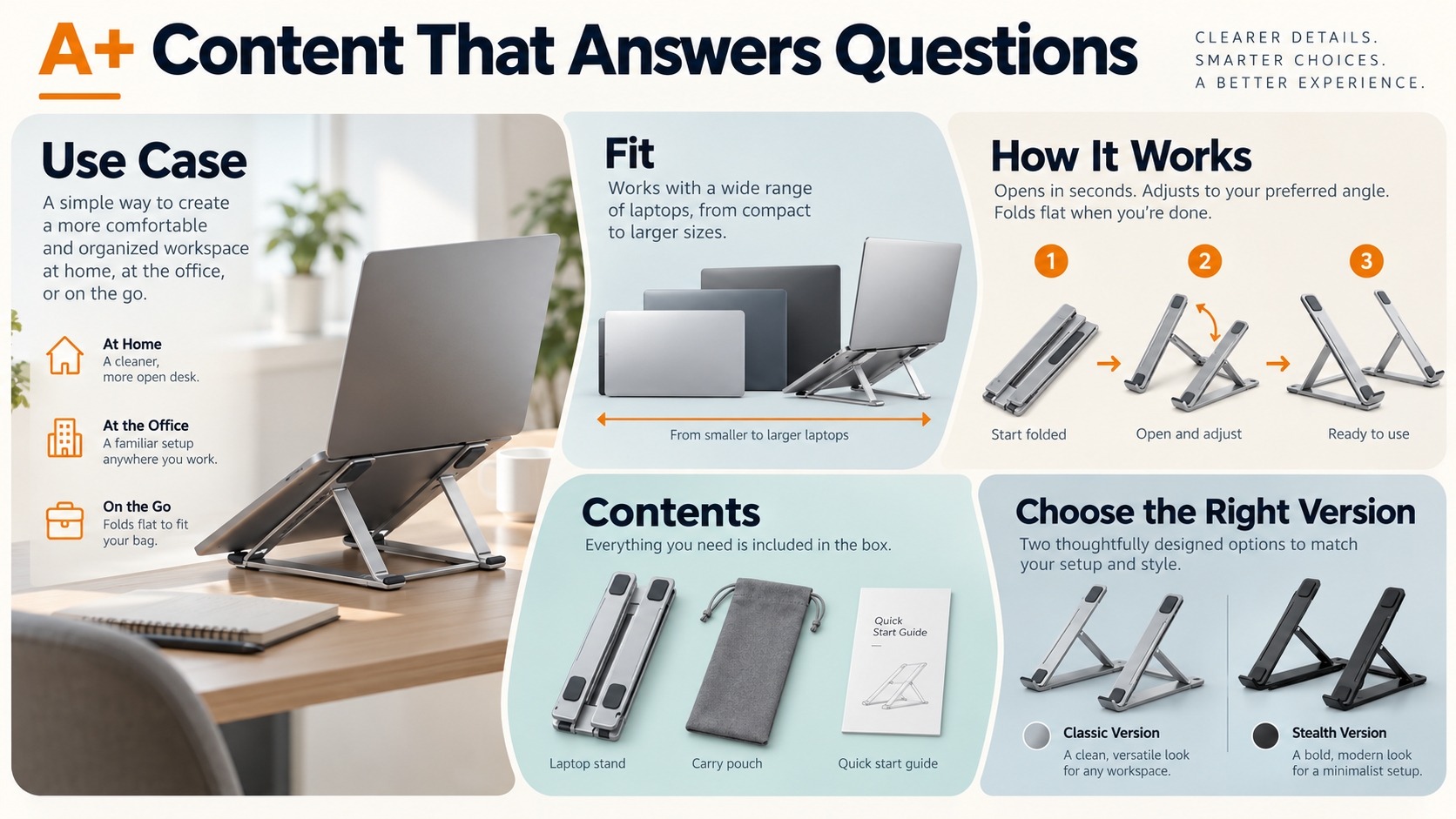 A+ Content That Answers Questions

CLEARER DETAILS.
SMARTER CHOICES.
A BETTER EXPERIENCE.

Use Case

A simple way to create a more comfortable and organized workspace at home, at the office, or on the go.

At Home
A cleaner, more open desk.

At the Office
A familiar setup anywhere you work.

On the Go
Folds flat to fit your bag.

Fit

Works with a wide range of laptops, from compact to larger sizes.

From smaller to larger laptops

How It Works

Opens in seconds. Adjusts to your preferred angle. Folds flat when you're done.

1
Start folded

2
Open and adjust

3
Ready to use

Contents

Everything you need is included in the box.

Quick Start Guide

Laptop stand

Carry pouch

Quick start guide

Choose the Right Version

Two thoughtfully designed options to match your setup and style.

Classic Version
A clean, versatile look for any workspace.

Stealth Version
A bold, modern look for a minimalist setup.